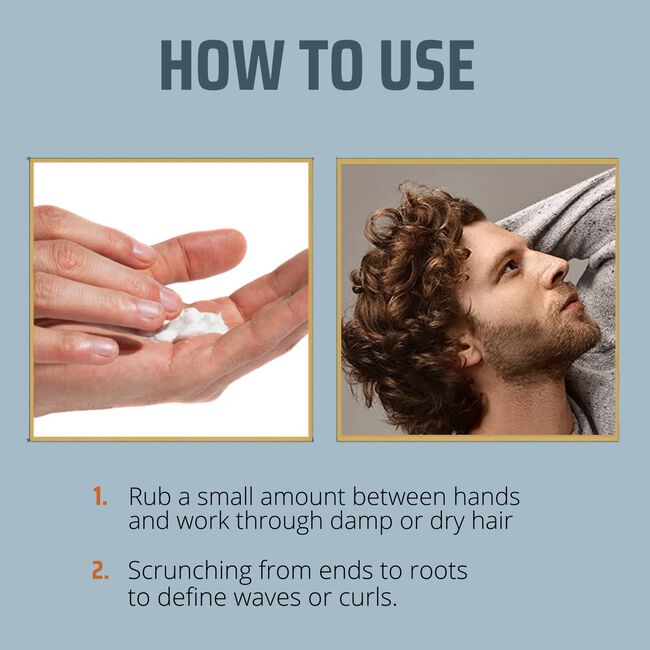 HOW TO USE

1. Rub a small amount between hands and work through damp or dry hair

2. Scrunching from ends to roots to define waves or curls.