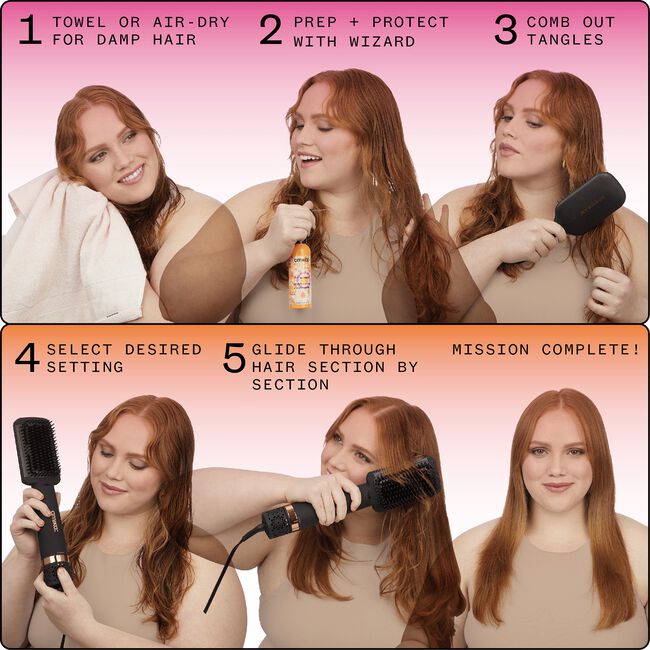 1 TOWEL OR AIR-DRY FOR DAMP HAIR

2 PREP + PROTECT WITH WIZARD

3 COMB OUT TANGLES

4 SELECT DESIRED SETTING

5 GLIDE THROUGH HAIR SECTION BY SECTION

MISSION COMPLETE!