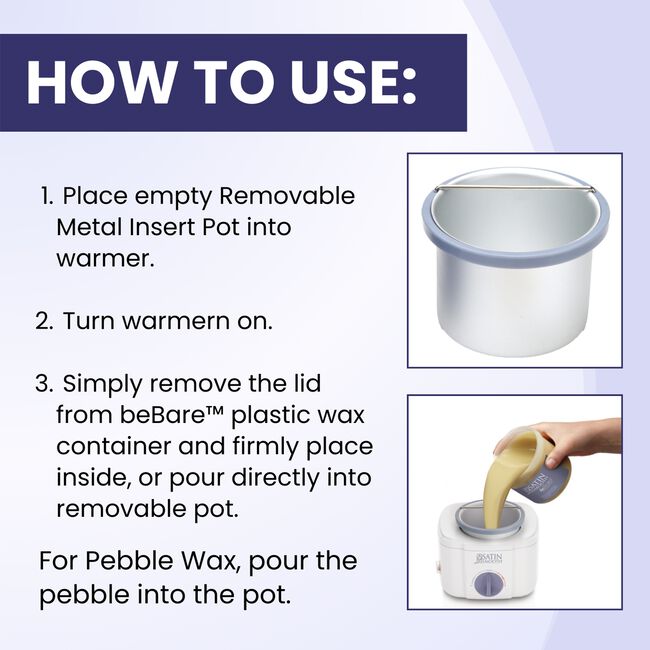 HOW TO USE:

1. Place empty Removable Metal Insert Pot into warmer.

2. Turn warmern on.

3. Simply remove the lid from beBare™ plastic wax container and firmly place inside, or pour directly into removable pot.

For Pebble Wax, pour the pebble into the pot.

SATIN SMOOTH

SATIN SMOOTH